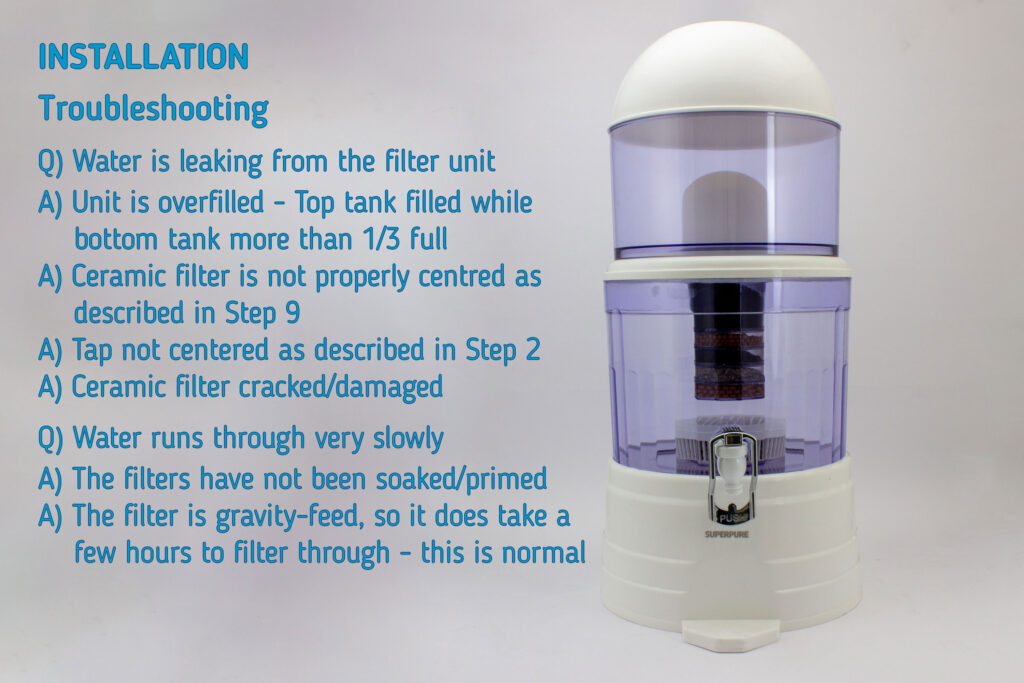 INSTALLATION

Troubleshooting

Q) Water is leaking from the filter unit

A) Unit is overfilled - Top tank filled while bottom tank more than 1/3 full

A) Ceramic filter is not properly centred as described in Step 9

A) Tap not centered as described in Step 2

A) Ceramic filter cracked/damaged

Q) Water runs through very slowly

A) The filters have not been soaked/primed

A) The filter is gravity-feed, so it does take a few hours to filter through - this is normal

PUSH

SUPERPURE